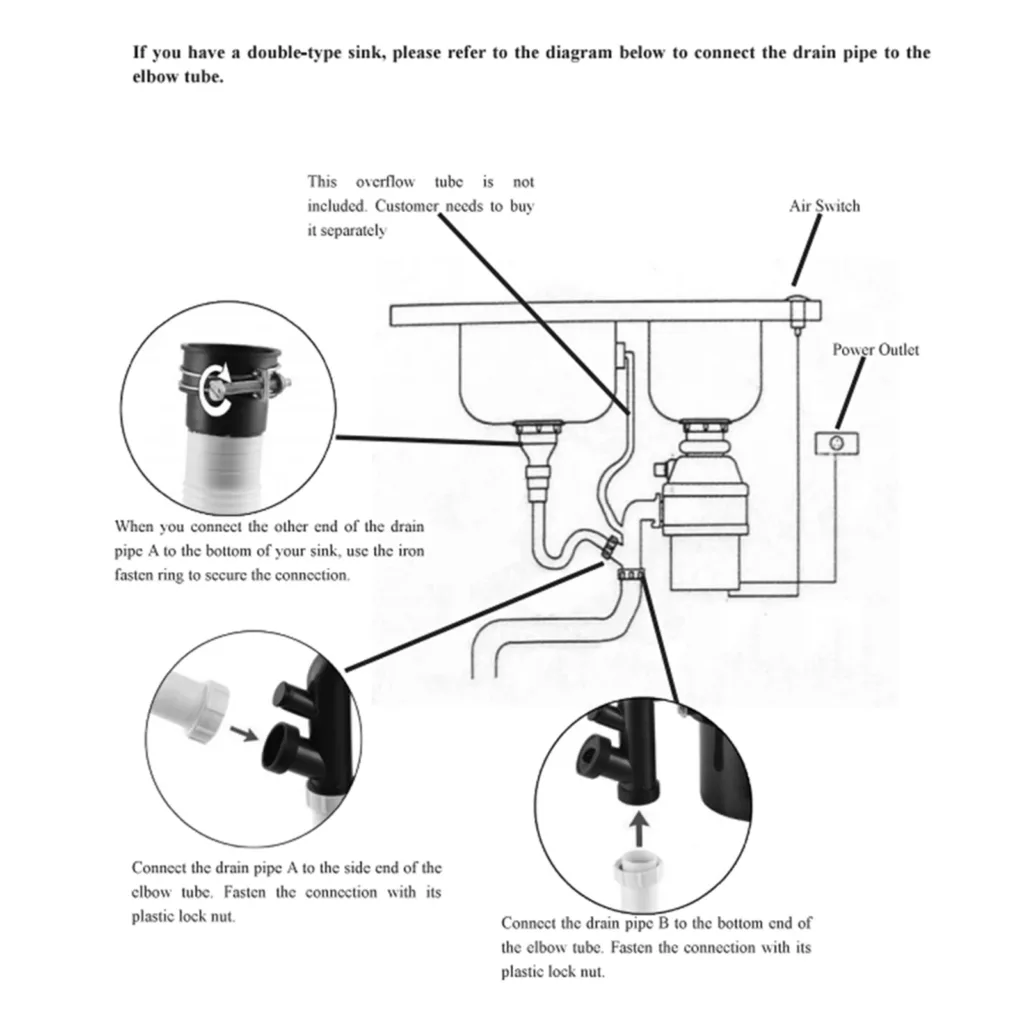 If you have a double-type sink, please refer to the diagram below to connect the drain pipe to the elbow tube.

This overflow tube is not included. Customer needs to buy it separately

Air Switch

Power Outlet

When you connect the other end of the drain pipe A to the bottom of your sink, use the iron fasten ring to secure the connection.

Connect the drain pipe A to the side end of the elbow tube. Fasten the connection with its plastic lock nut.

Connect the drain pipe B to the bottom end of the elbow tube. Fasten the connection with its plastic lock nut.