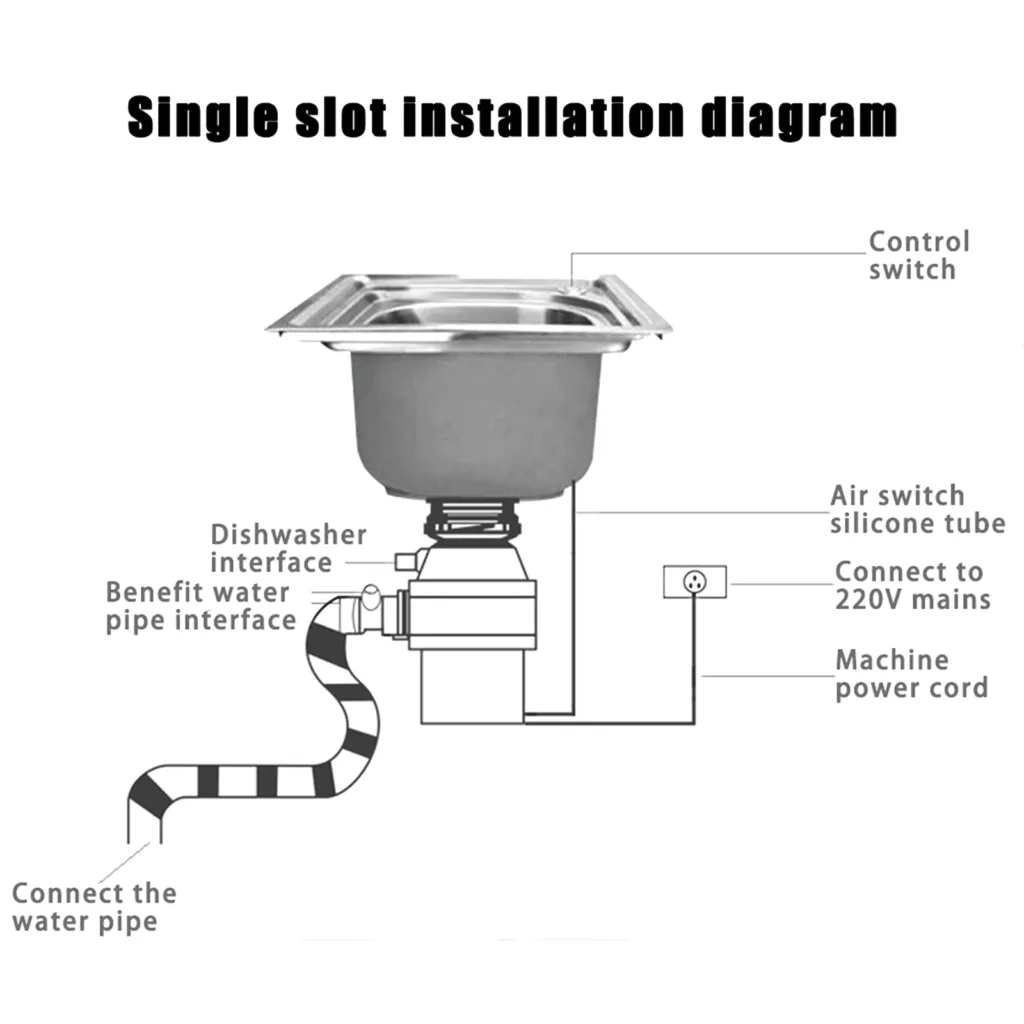 Single slot installation diagram

Control switch

Air switch silicone tube

Dishwasher interface

Benefit water pipe interface

Connect to 220V mains

Machine power cord

Connect the water pipe