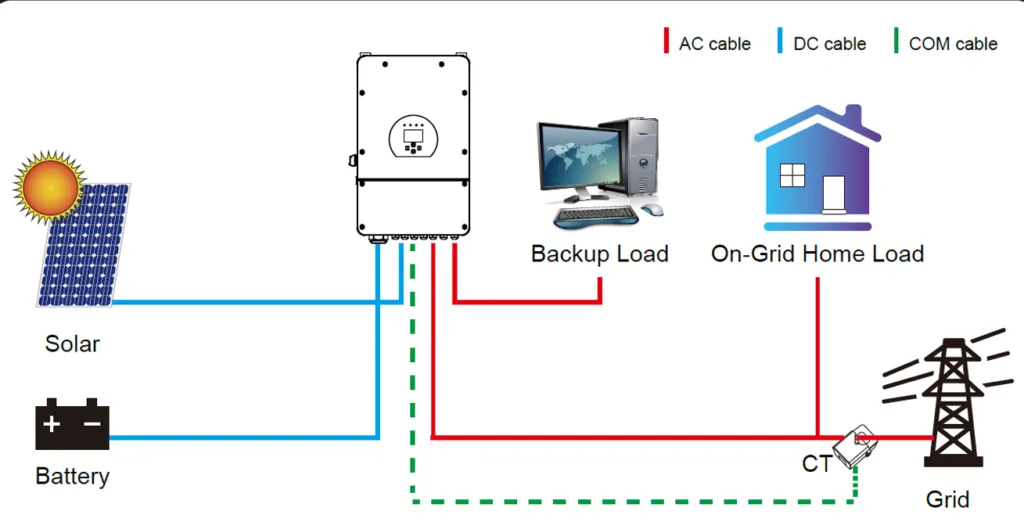 AC cable DC cable COM cable

Backup Load

On-Grid Home Load

Solar

Battery

CT

Grid