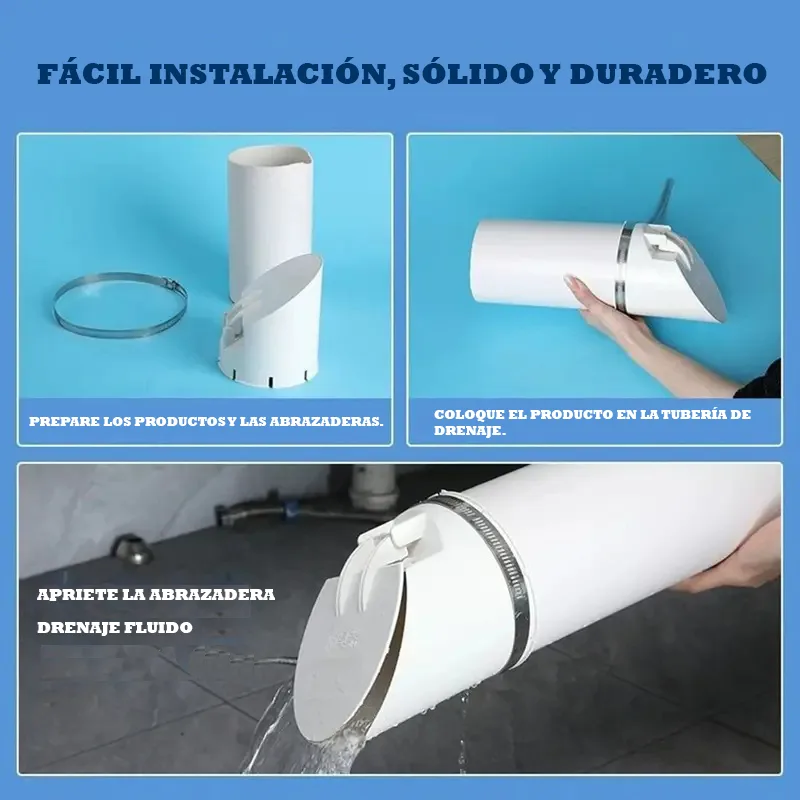 FÁCIL INSTALACIÓN, SÓLIDO Y DURADERO

PREPARE LOS PRODUCTOS Y LAS ABRAZADERAS.

COLOQUE EL PRODUCTO EN LA TUBERÍA DE DRENAJE.

APRIETE LA ABRAZADERA

DRENAJE FLUIDO